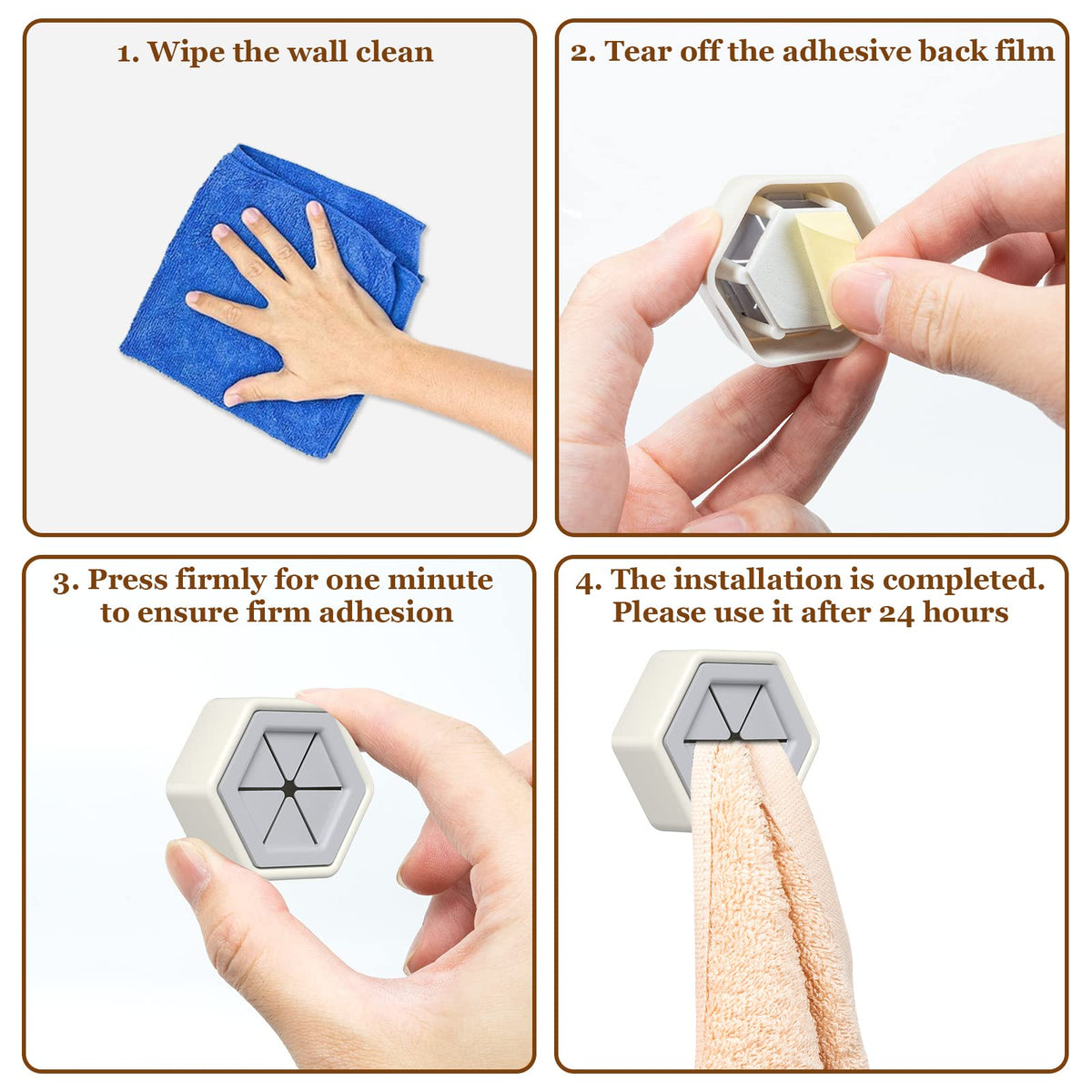 1. Wipe the wall clean

2. Tear off the adhesive back film

3. Press firmly for one minute to ensure firm adhesion

4. The installation is completed. Please use it after 24 hours