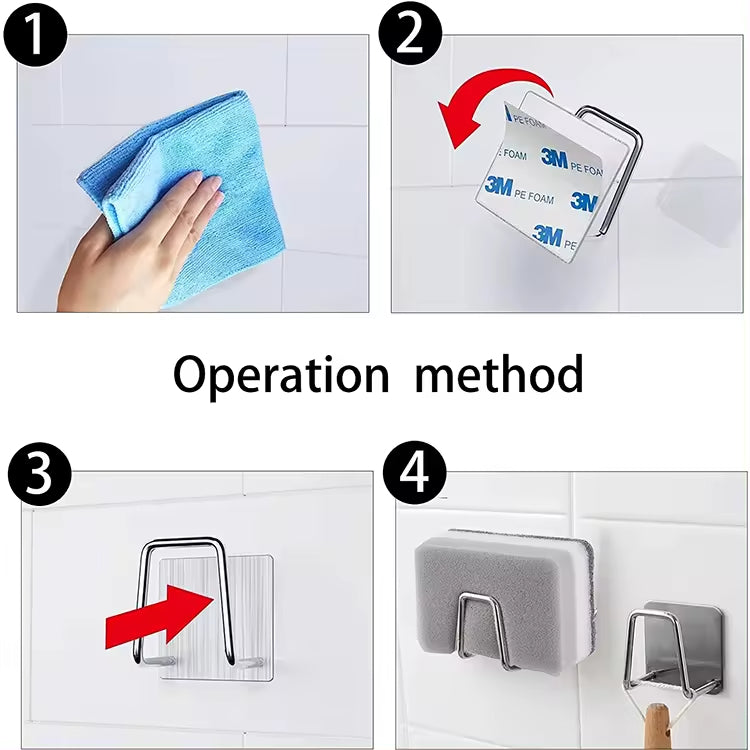 1

2

PE FOAM
3M PE FOAM
3M PE FOAM
3M
3M

Operation method

3

4